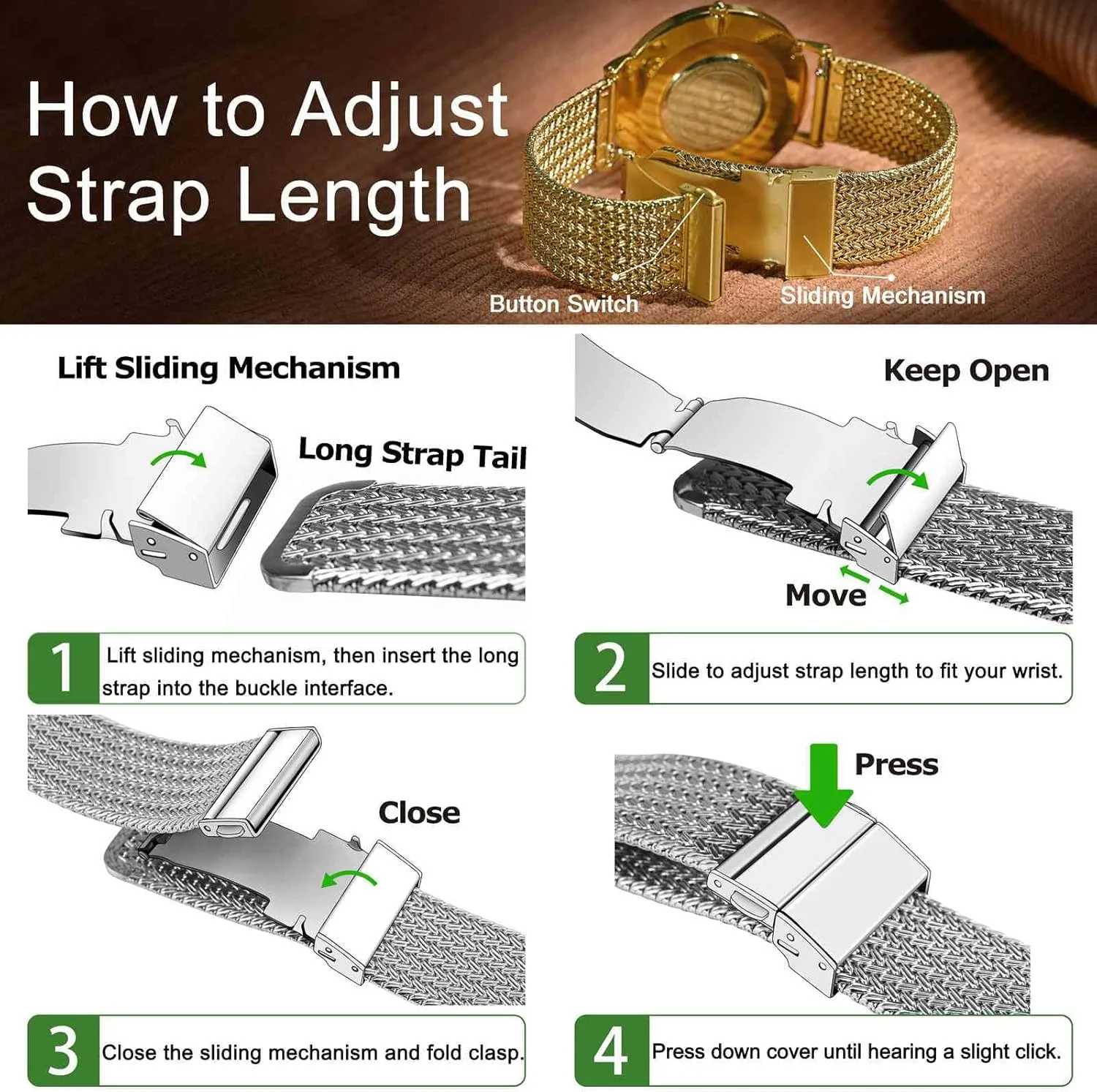 How to Adjust Strap Length

Button Switch

Sliding Mechanism

Lift Sliding Mechanism

Long Strap Tail

1 Lift sliding mechanism, then insert the long strap into the buckle interface.

Keep Open

Move

2 Slide to adjust strap length to fit your wrist.

Close

3 Close the sliding mechanism and fold clasp.

Press

4 Press down cover until hearing a slight click.